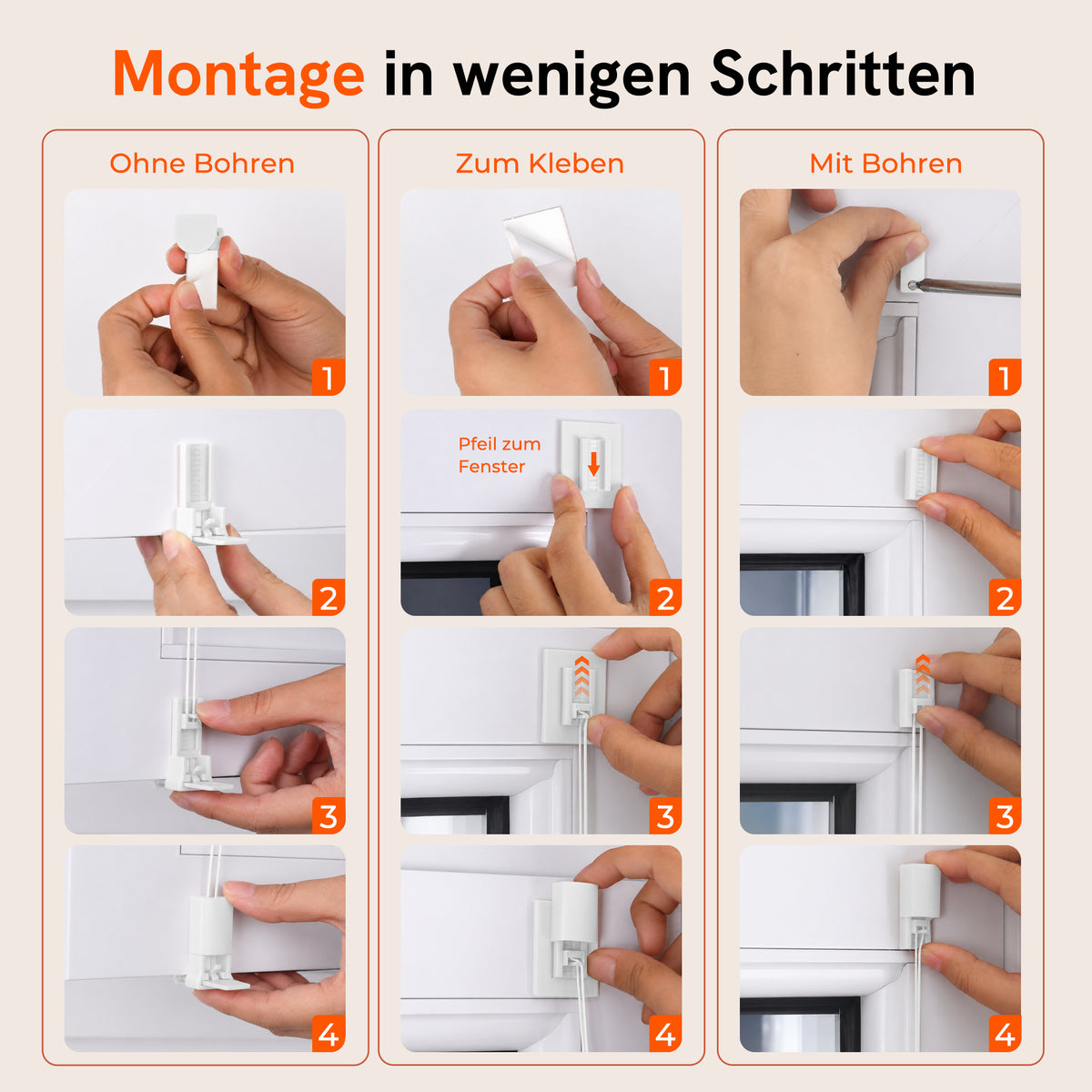 Montage in wenigen Schritten

Ohne Bohren

1

2

3

4

Zum Kleben

1

Pfeil zum Fenster

2

3

4

Mit Bohren

1

2

3

4