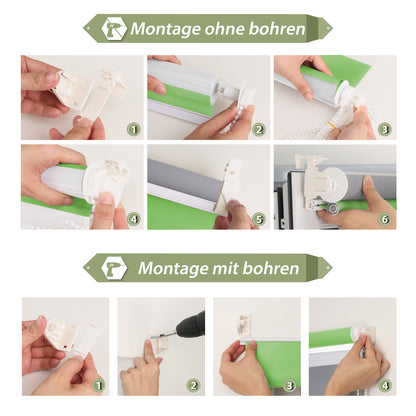 Montage ohne bohren

1

2

3

4

5

6

Montage mit bohren

1

2

3

4