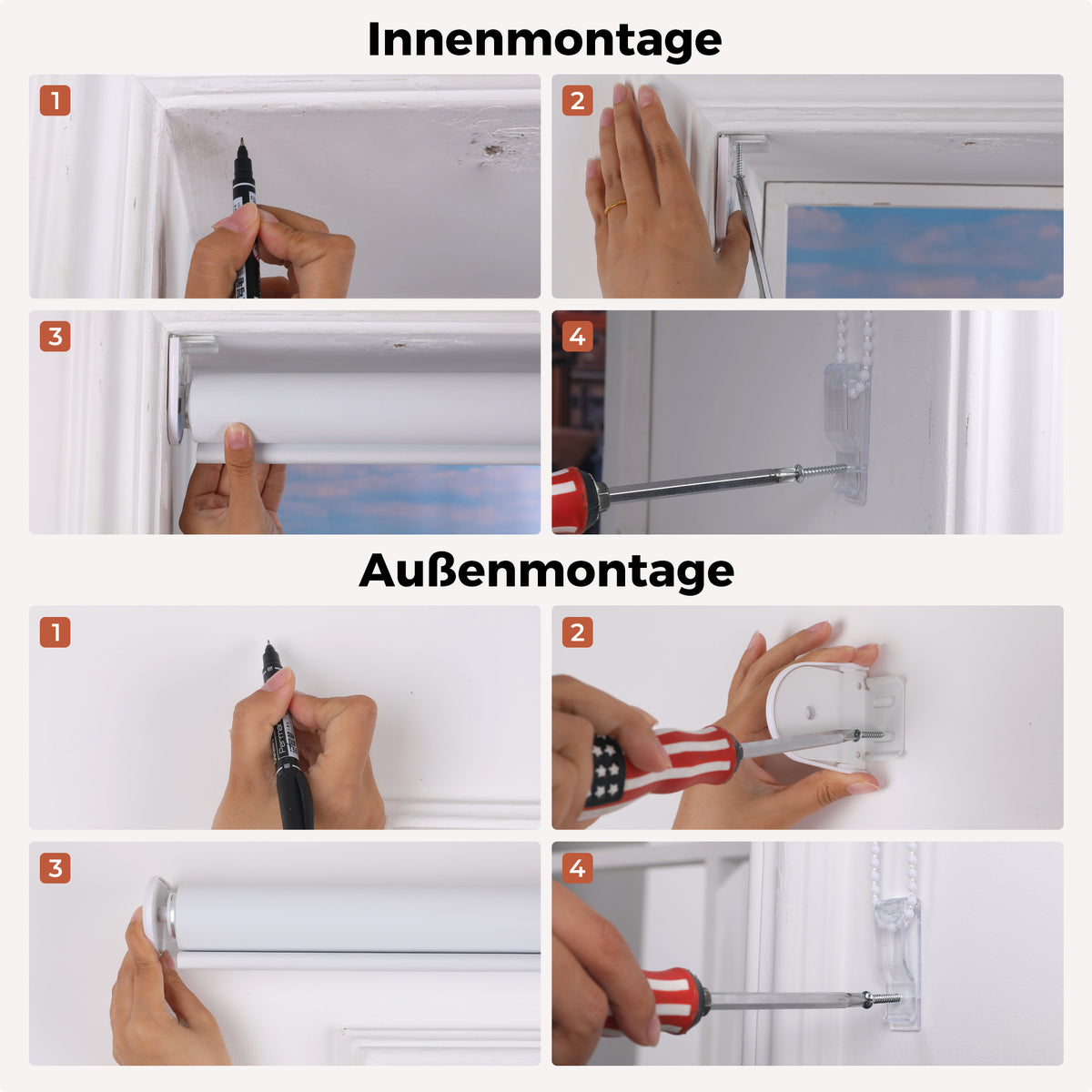 Innenmontage

1

2

3

4

Außenmontage

1

2

3

4