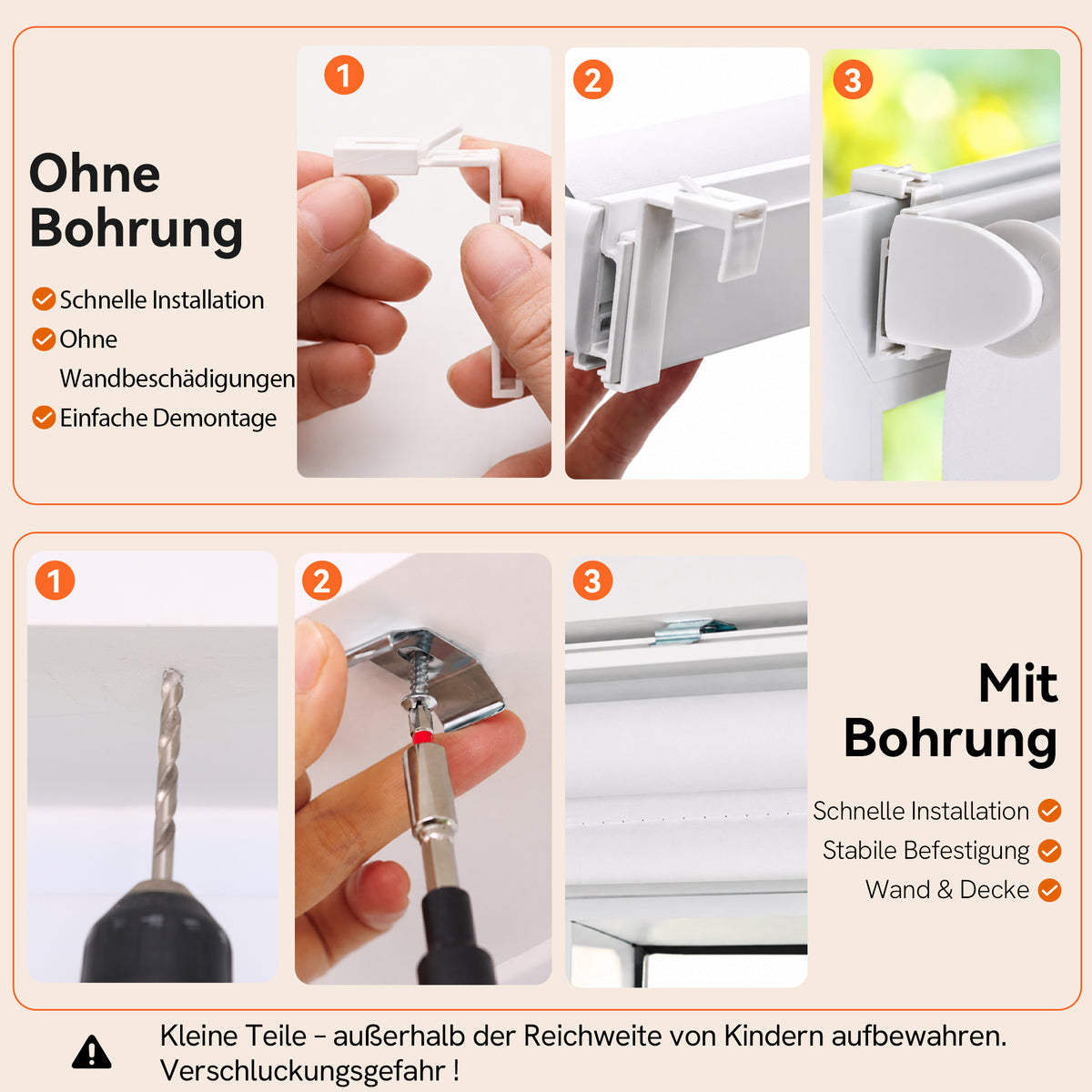 Ohne Bohrung

Schnelle Installation
Ohne Wandbeschädigungen
Einfache Demontage

1
2
3

1
2
3

Mit Bohrung

Schnelle Installation
Stabile Befestigung
Wand & Decke

Kleine Teile – außerhalb der Reichweite von Kindern aufbewahren. Verschluckungsgefahr !